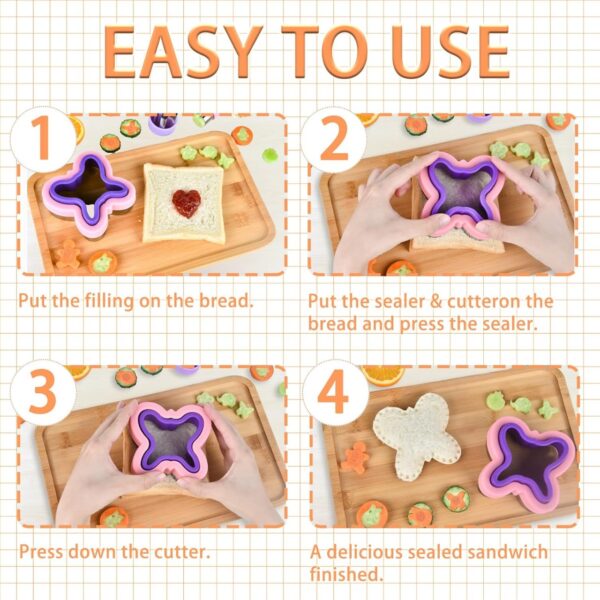 EASY TO USE

1

Put the filling on the bread.

2

Put the sealer & cutteron the bread and press the sealer.

3

Press down the cutter.

4

A delicious sealed sandwich finished.