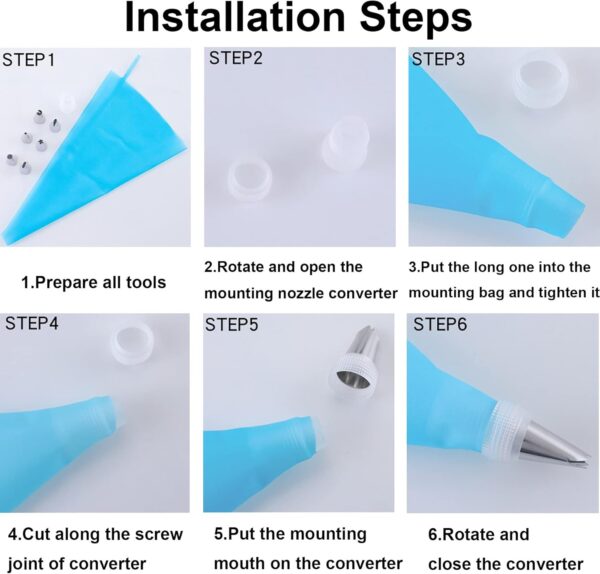 Installation Steps

STEP1

1.Prepare all tools

STEP2

2.Rotate and open the mounting nozzle converter

STEP3

3.Put the long one into the mounting bag and tighten it

STEP4

4.Cut along the screw joint of converter

STEP5

5.Put the mounting mouth on the converter

STEP6

6.Rotate and close the converter